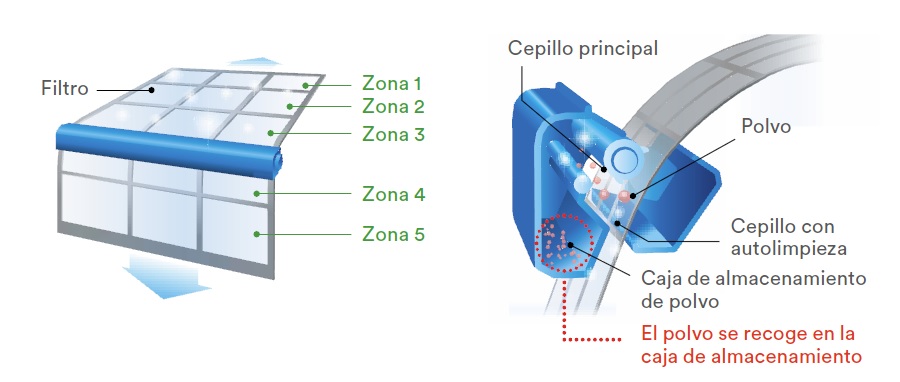 Filtro
Zona 1
Zona 2
Zona 3
Zona 4
Zona 5

Cepillo principal
Polvo
Cepillo con autolimpieza
Caja de almacenamiento de polvo
El polvo se recoge en la caja de almacenamiento